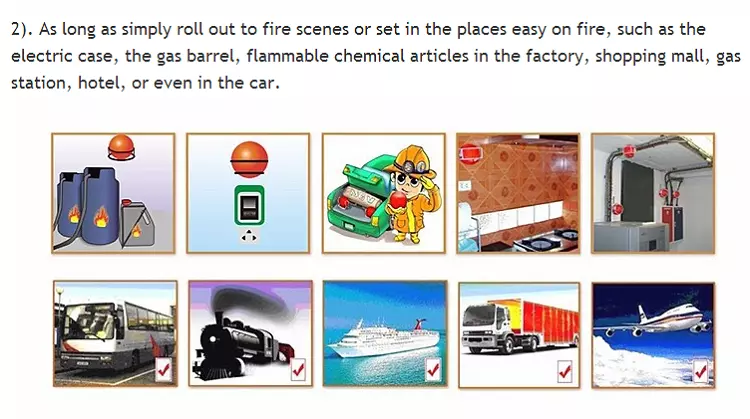 2). As long as simply roll out to fire scenes or set in the places easy on fire, such as the electric case, the gas barrel, flammable chemical articles in the factory, shopping mall, gas station, hotel, or even in the car.